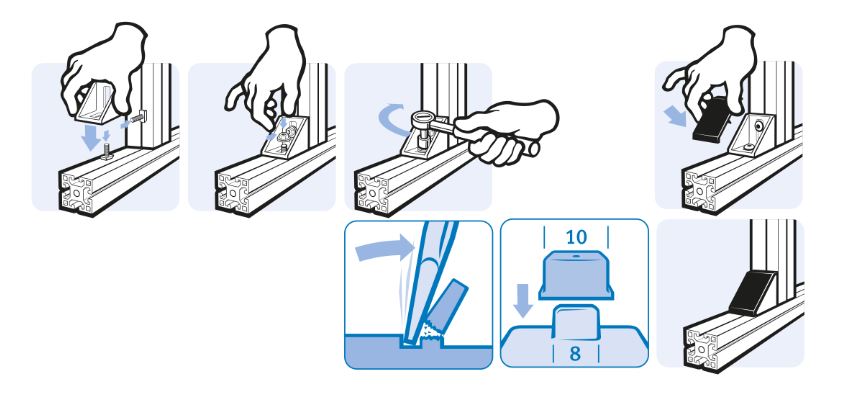 10

8